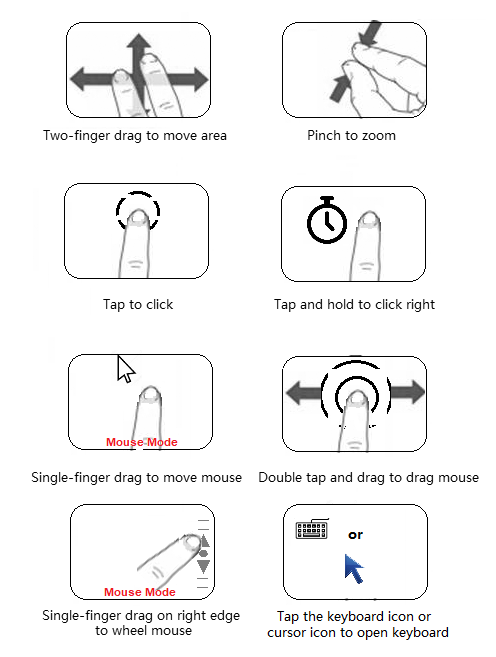 Two-finger drag to move area

Pinch to zoom

Tap to click

Tap and hold to click right

Mouse Mode

Single-finger drag to move mouse

Double tap and drag to drag mouse

Mouse Mode

Single-finger drag on right edge to wheel mouse

or

Tap the keyboard icon or cursor icon to open keyboard